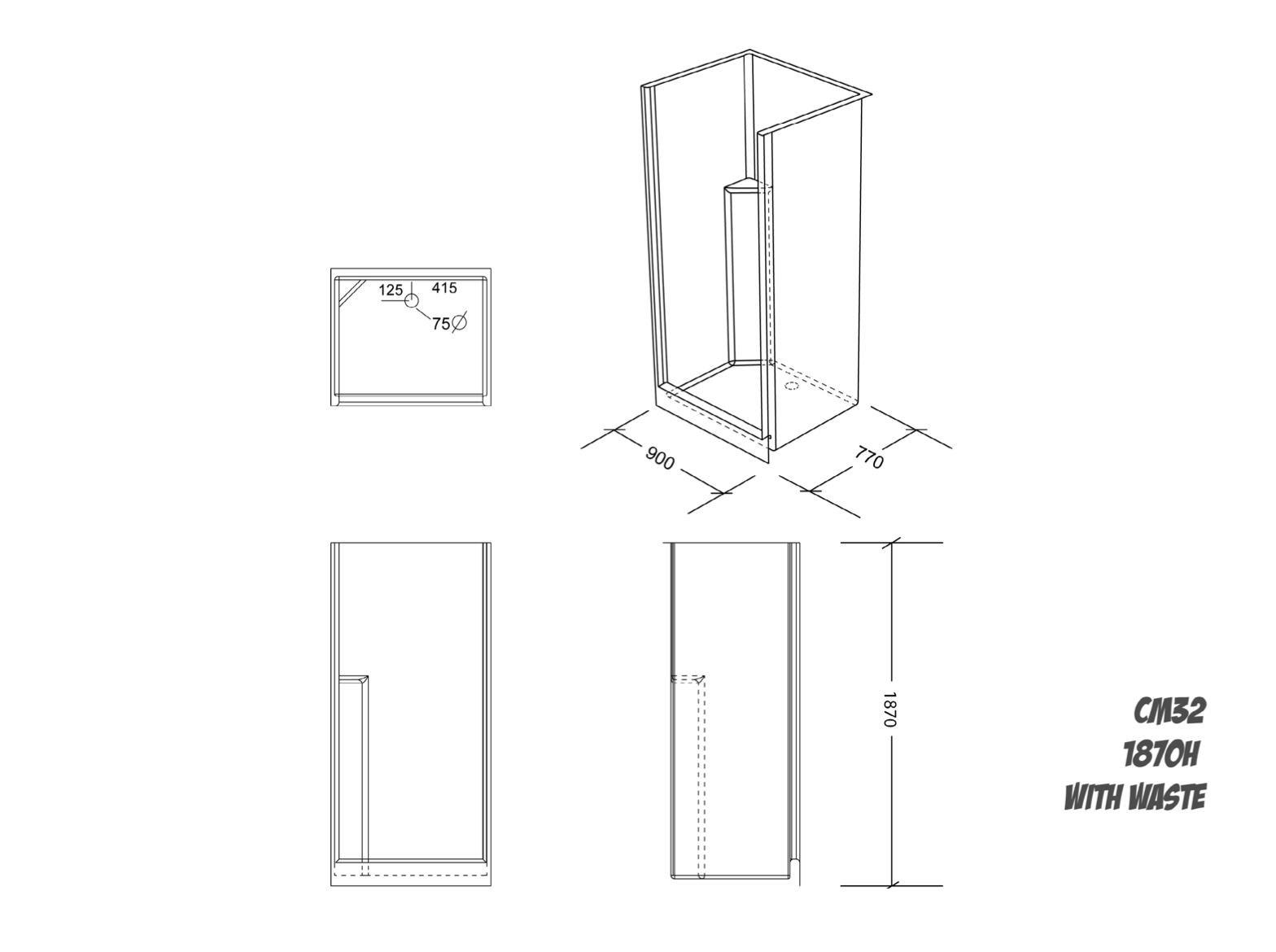 125
415
75∅

900
770

1870

CM32
1870H
WITH WASTE