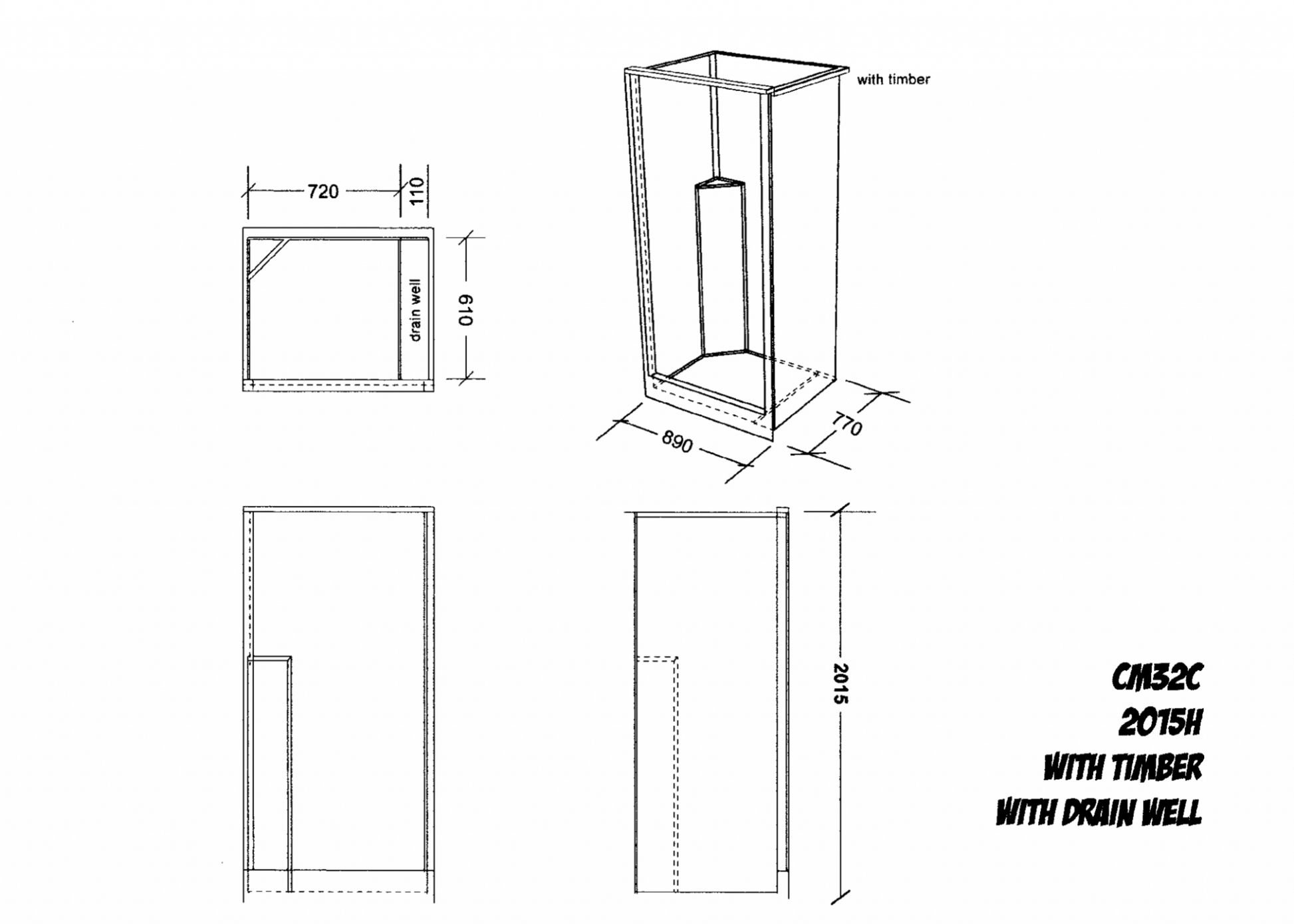 with timber

720

110

drain well

610

890

770

2015

CM32C
2015H
WITH TIMBER
WITH DRAIN WELL