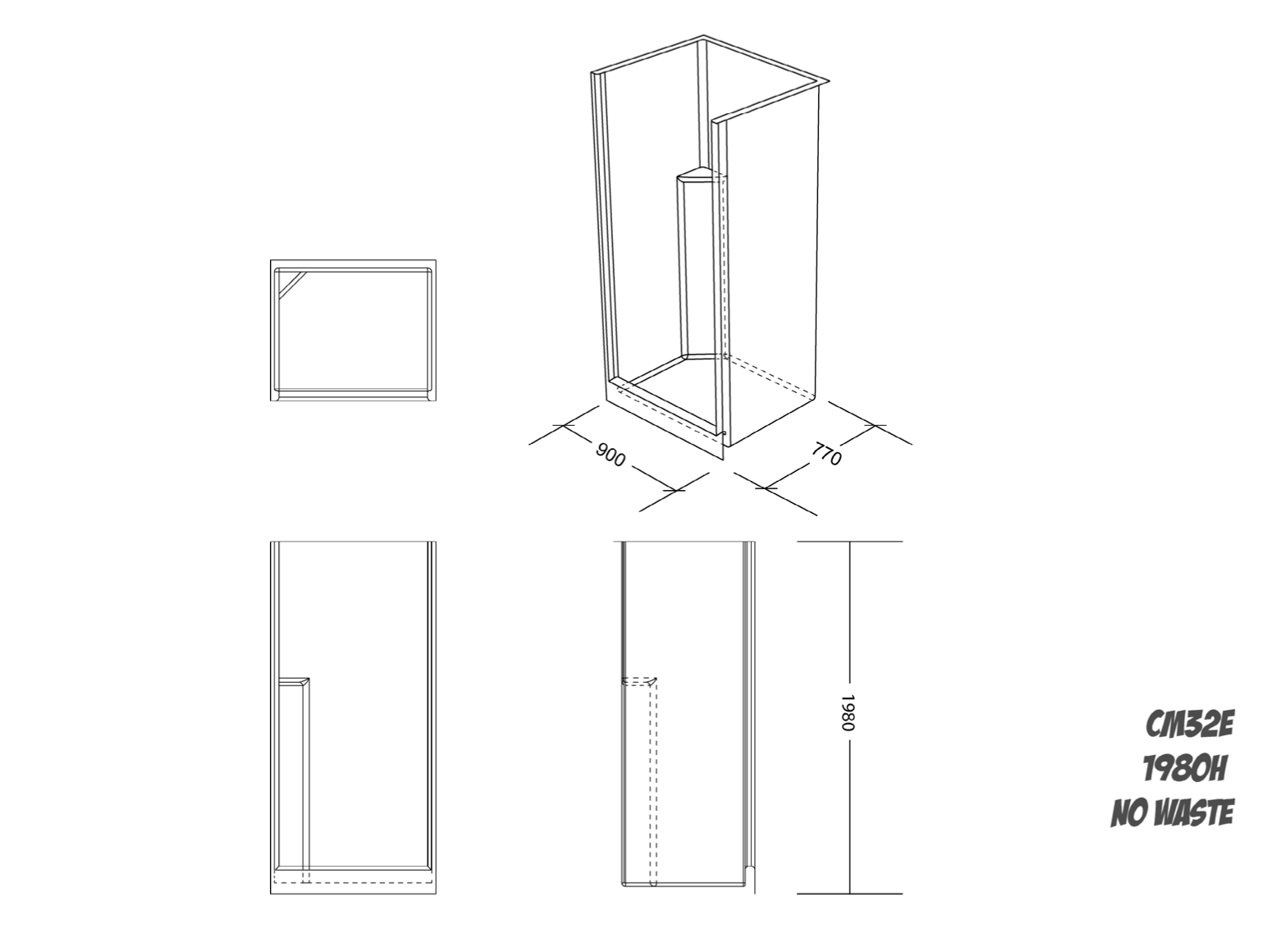 900

770

1980

CM32E
1980H
NO WASTE