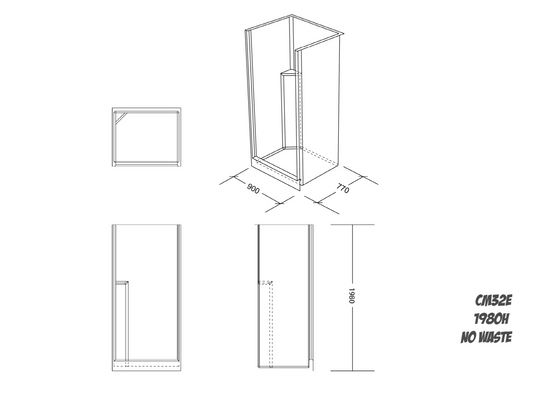 900
770
1980
CM32E
1980H
NO WASTE