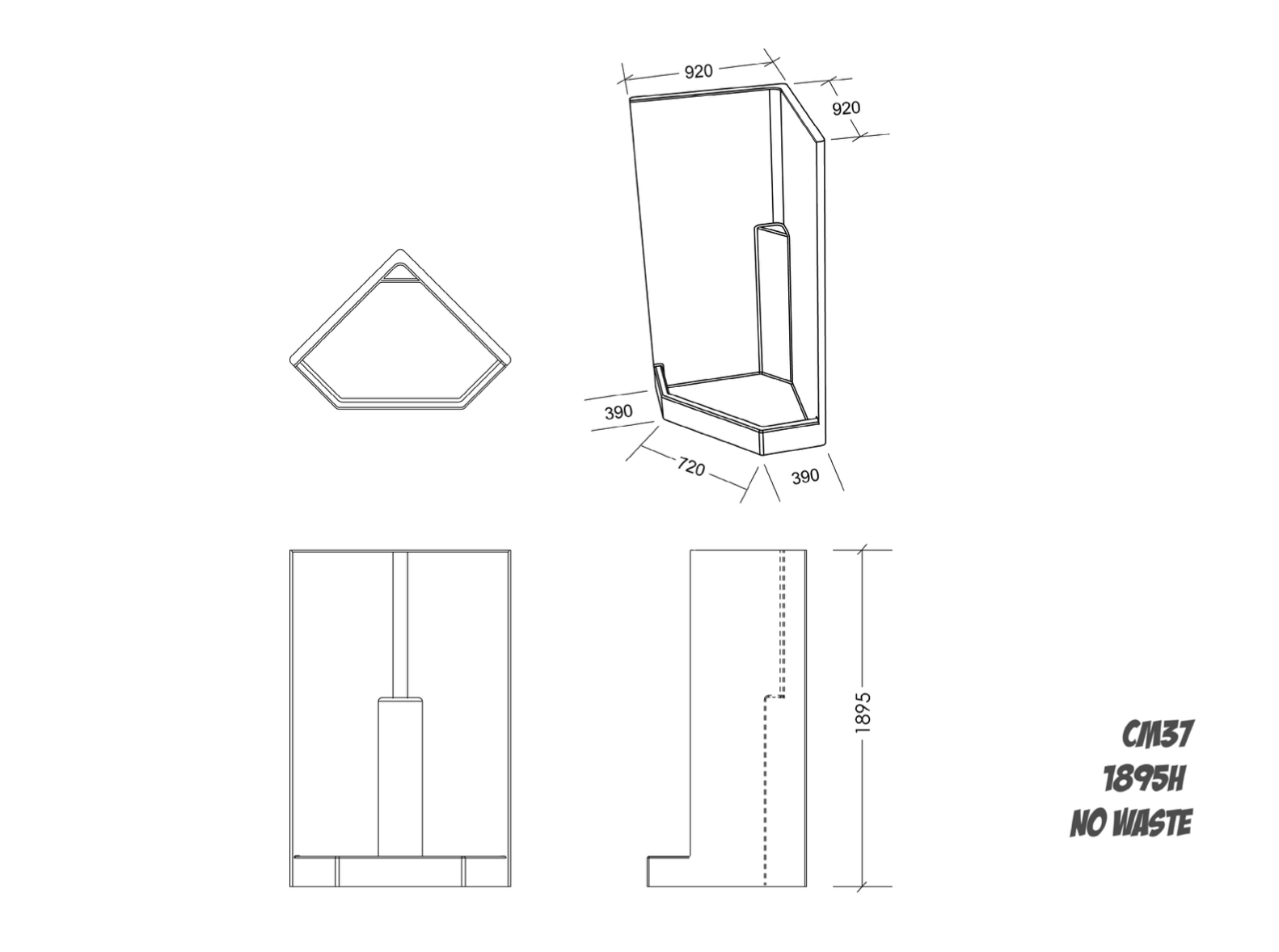 920
920
390
720
390
1895
CM37
1895H
NO WASTE